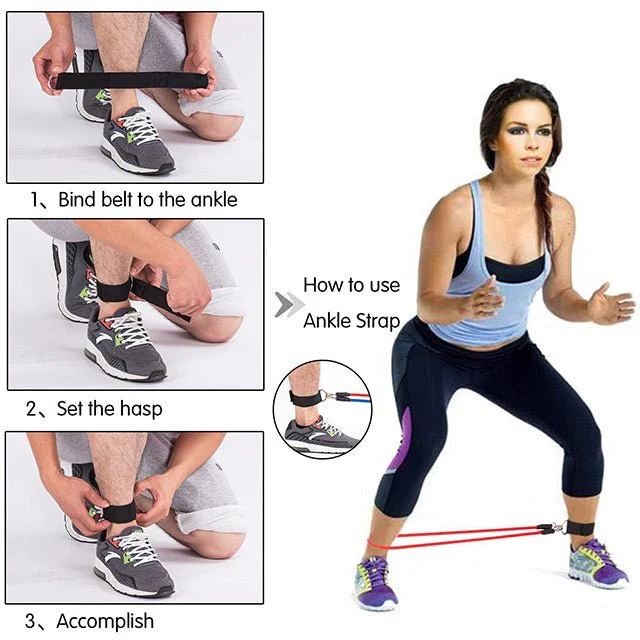 1、Bind belt to the ankle

2、Set the hasp

3、Accomplish

How to use Ankle Strap